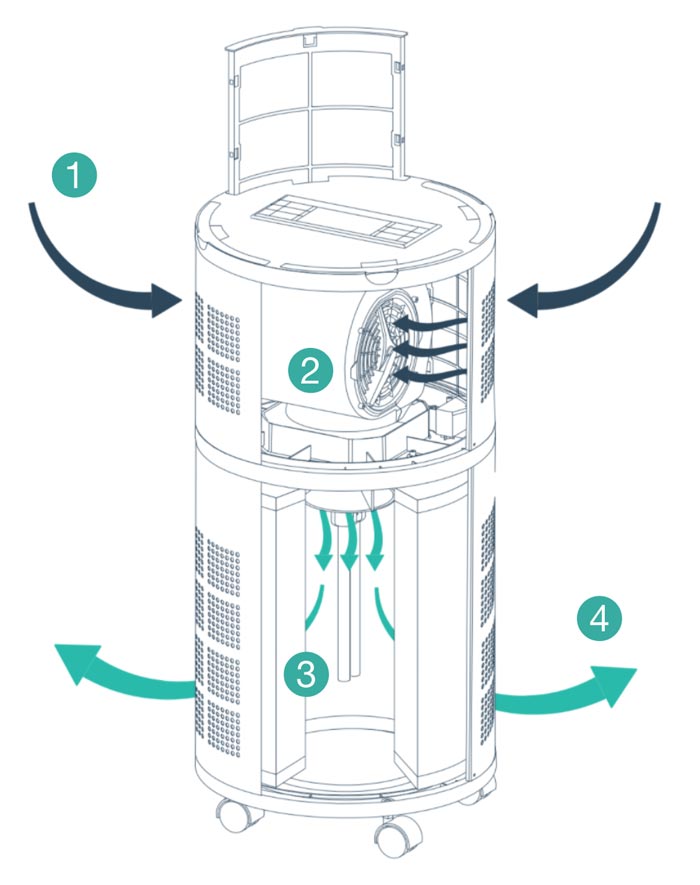 1
2
3
4